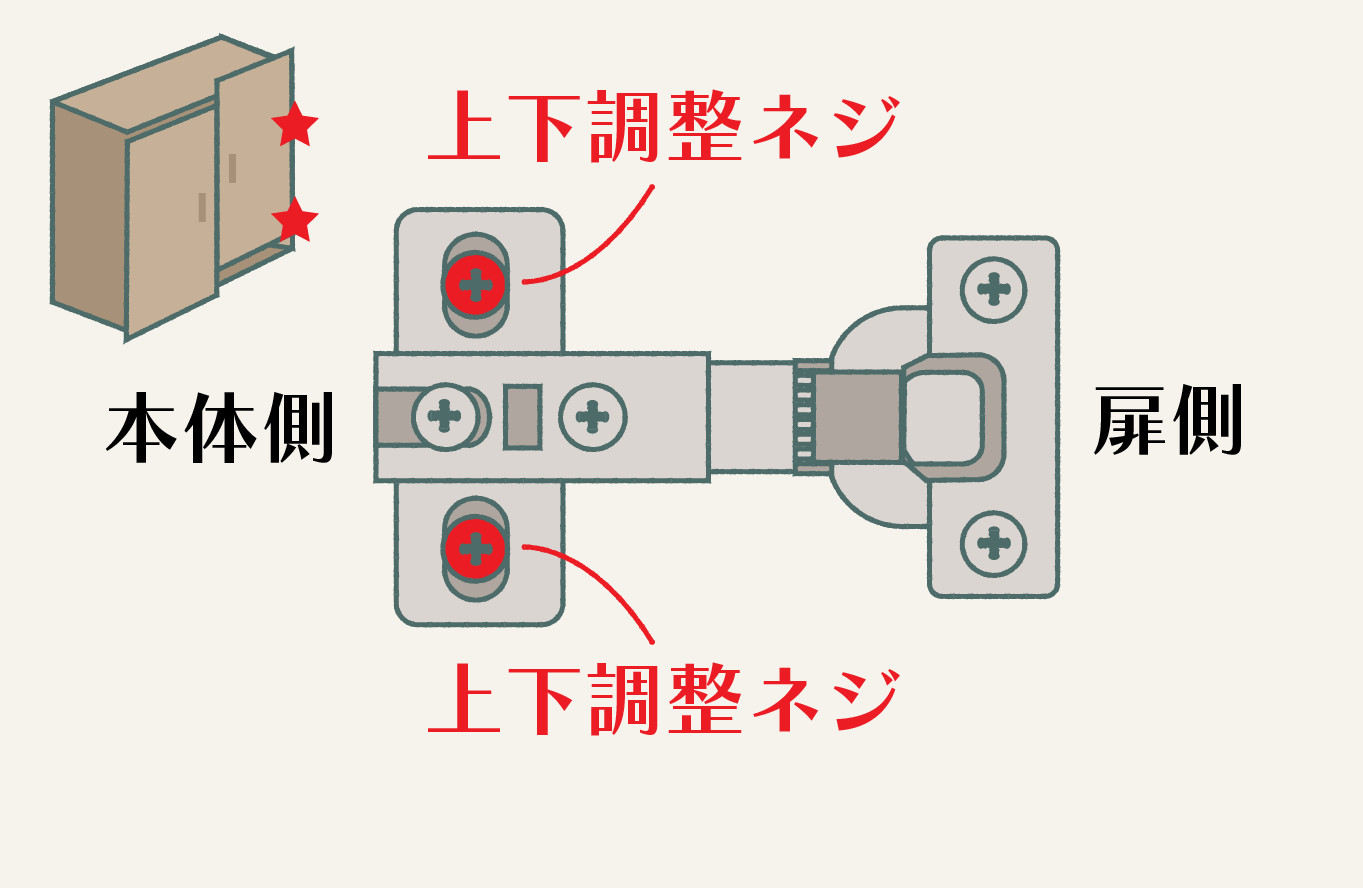 上下調整ネジ

本体側

扉側

上下調整ネジ